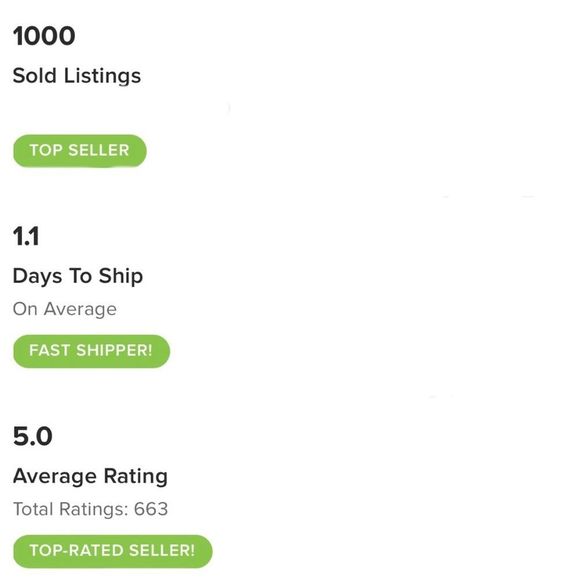 1000

Sold Listings

TOP SELLER

1.1

Days To Ship

On Average

FAST SHIPPER!

5.0

Average Rating

Total Ratings: 663

TOP-RATED SELLER!